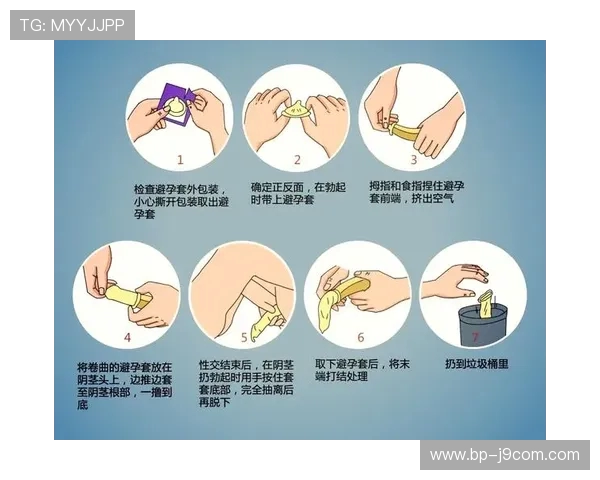 TG: MYYJJPP

1

检查避孕套外包装，小心撕开包装取出避孕套

2

确定正反面，在勃起时带上避孕套

3

拇指和食指捏住避孕套前端，挤出空气

4

将卷曲的避孕套放在阴茎头上，边推边套至阴茎根部，一撸到底

5

性交结束后，在阴茎扔勃起时用手按住套套底部，完全抽离后再脱下

6

取下避孕套后，将末端打结处理

7

扔到垃圾桶里

www.bp-j9com.com